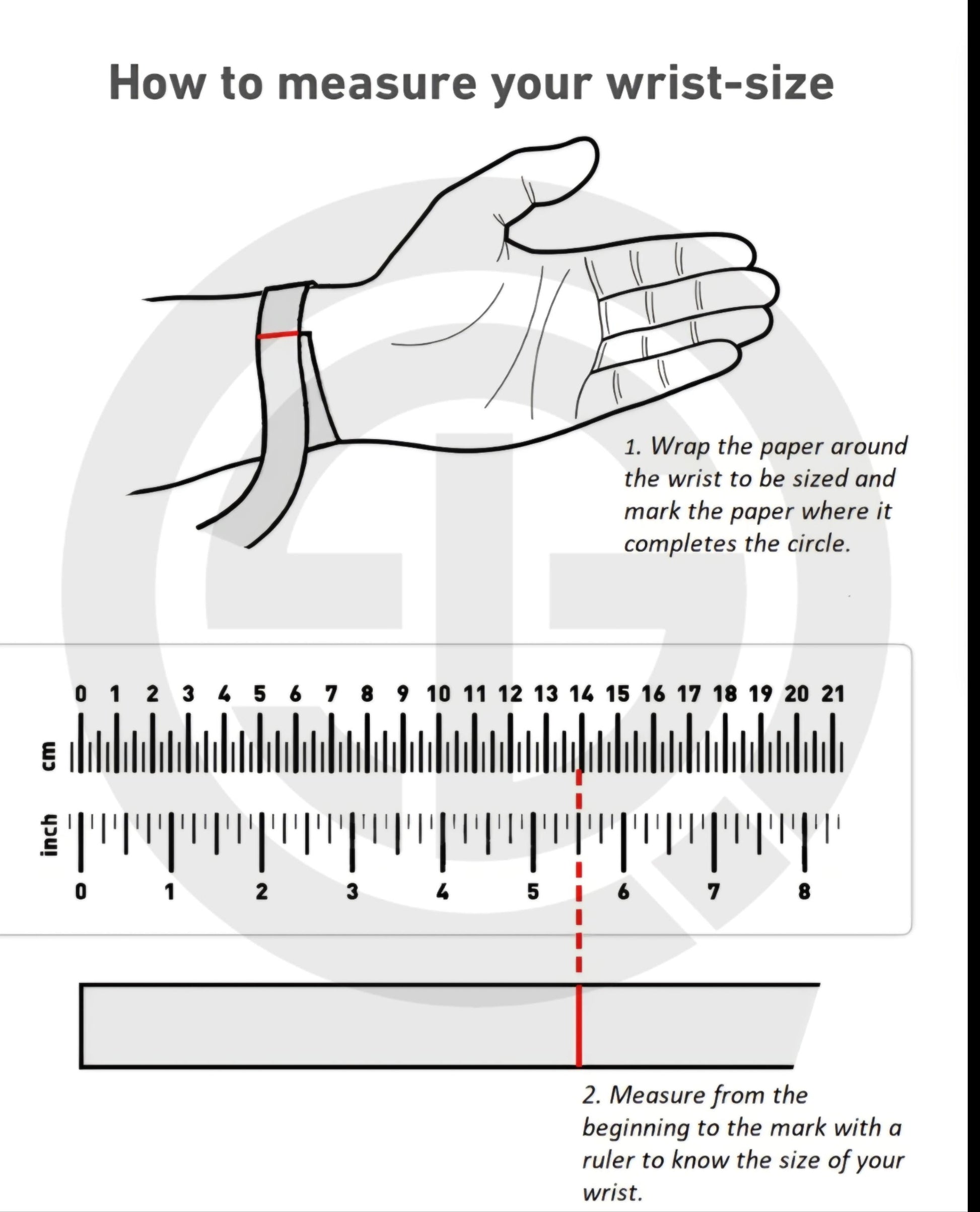 How to measure your wrist-size

1. Wrap the paper around the wrist to be sized and mark the paper where it completes the circle.

cm

0 1 2 3 4 5 6 7 8 9 10 11 12 13 14 15 16 17 18 19 20 21

inch

0 1 2 3 4 5 6 7 8

2. Measure from the beginning to the mark with a ruler to know the size of your wrist.